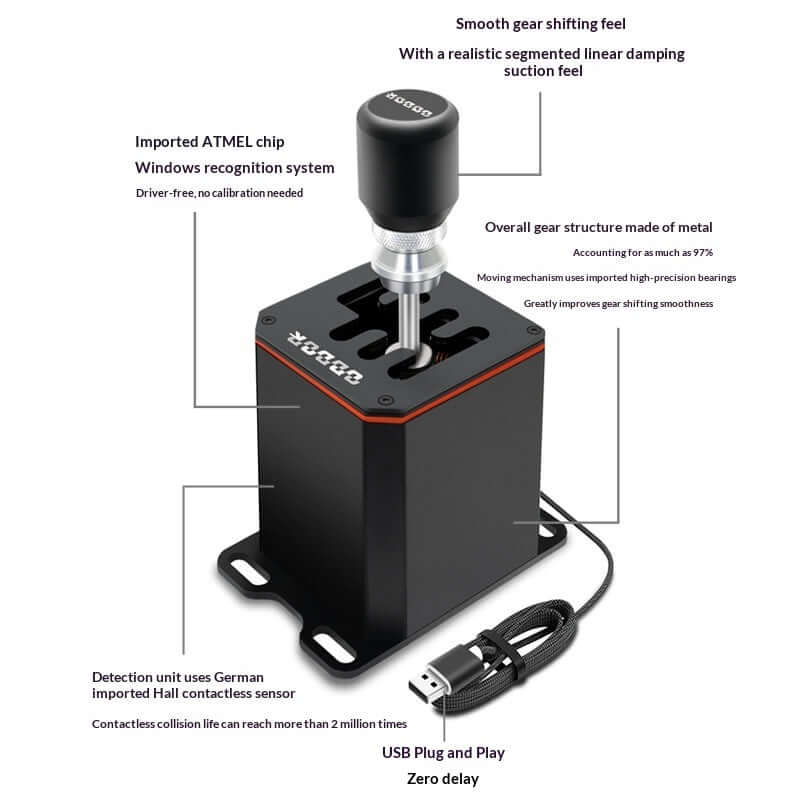 Smooth gear shifting feel

With a realistic segmented linear damping suction feel

Imported ATMEL chip

Windows recognition system

Driver-free, no calibration needed

Overall gear structure made of metal

Accounting for as much as 97%

Moving mechanism uses imported high-precision bearings

Greatly improves gear shifting smoothness

Detection unit uses German imported Hall contactless sensor

Contactless collision life can reach more than 2 million times

USB Plug and Play

Zero delay